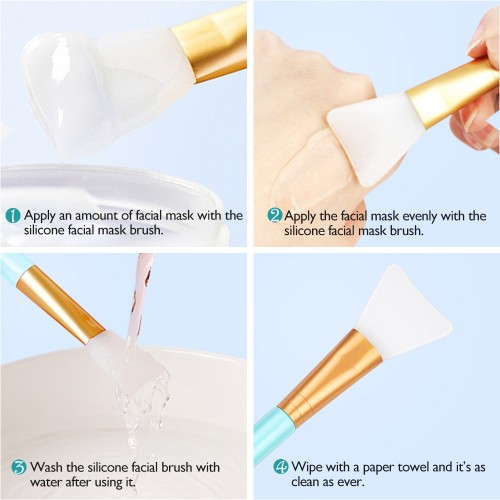 1 Apply an amount of facial mask with the silicone facial mask brush.

2 Apply the facial mask evenly with the silicone facial mask brush.

3 Wash the silicone facial brush with water after using it.

4 Wipe with a paper towel and it's as clean as ever.